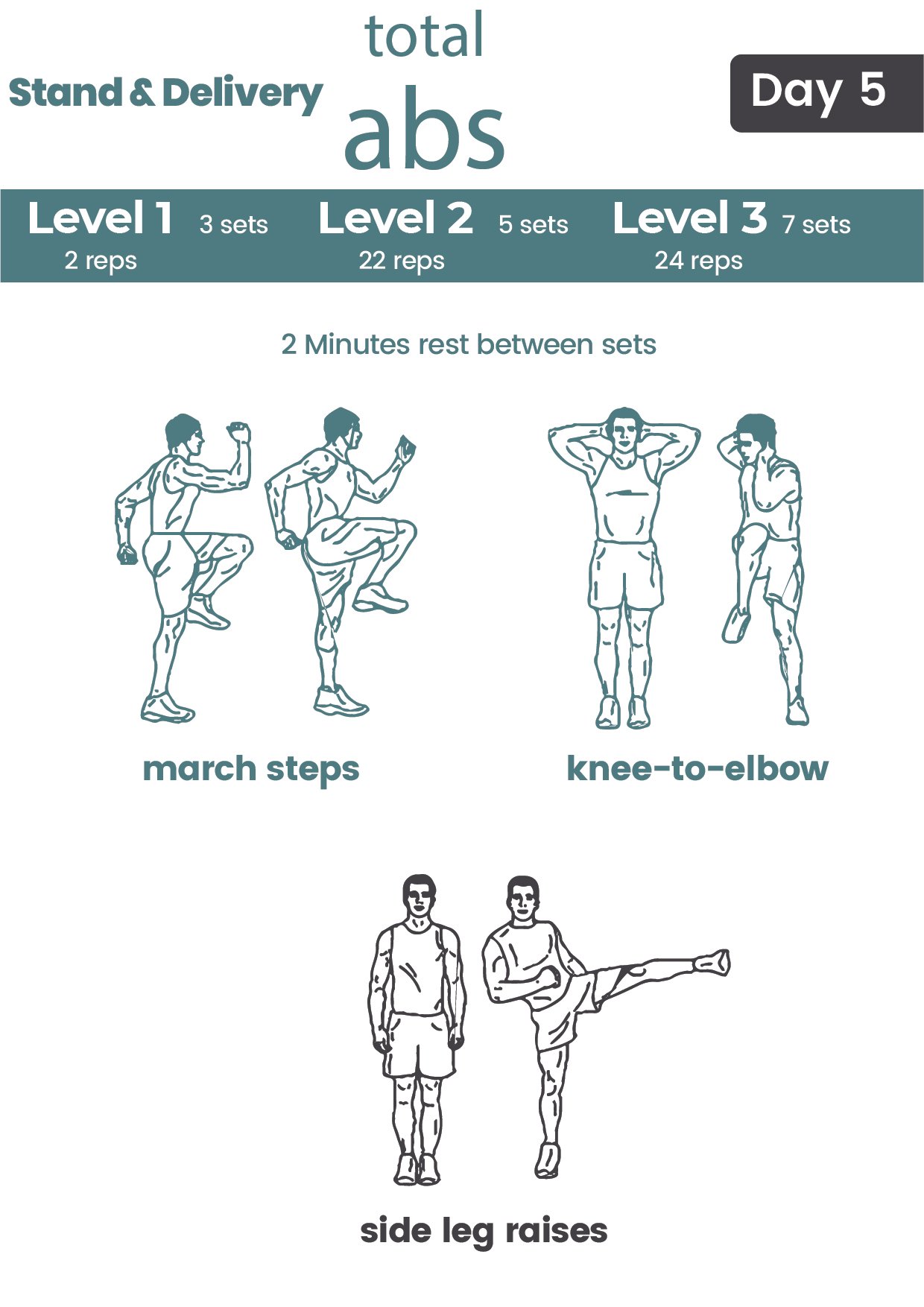 Stand & Delivery

total
abs

Day 5

Level 1 3 sets
2 reps

Level 2 5 sets
22 reps

Level 3 7 sets
24 reps

2 Minutes rest between sets

march steps

knee-to-elbow

side leg raises