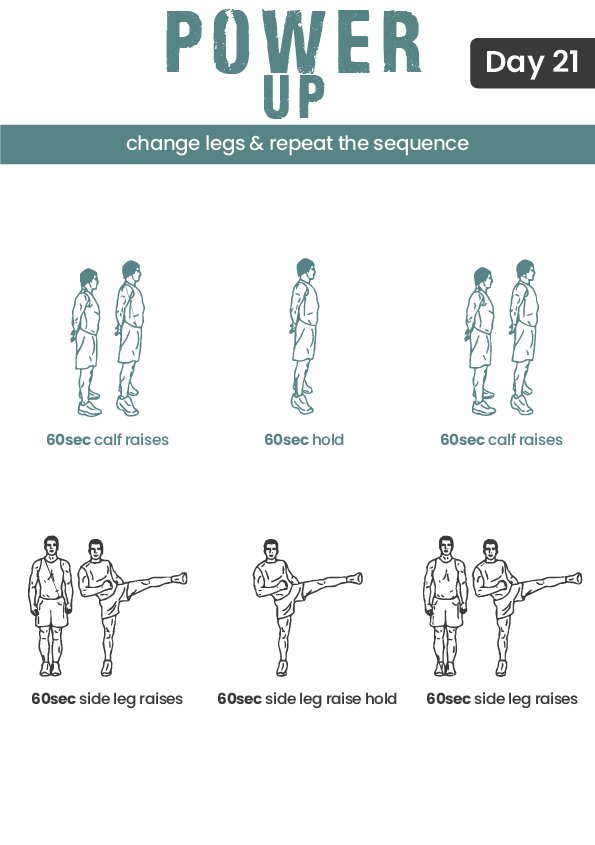 POWER UP

Day 21

change legs & repeat the sequence

60sec calf raises

60sec hold

60sec calf raises

60sec side leg raises

60sec side leg raise hold

60sec side leg raises