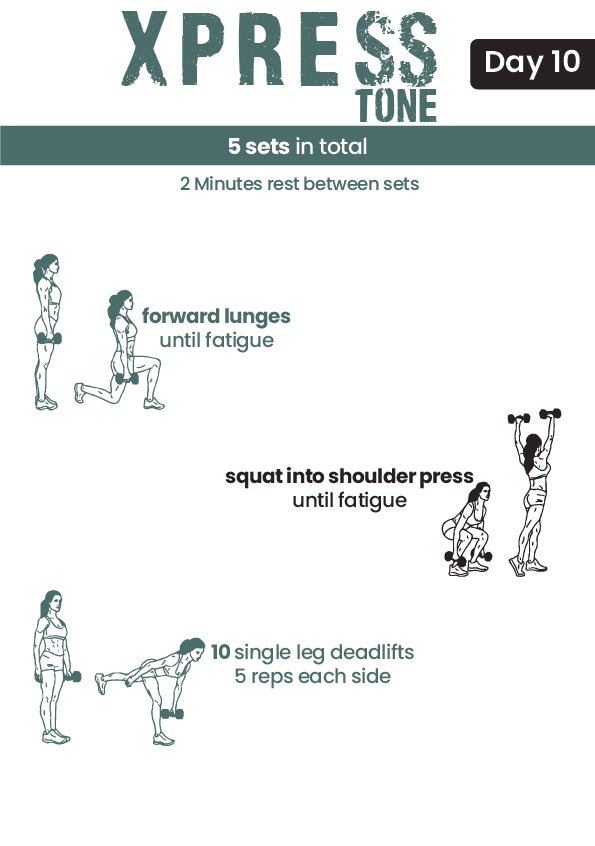 XPRESS
TONE

Day 10

5 sets in total

2 Minutes rest between sets

forward lunges
until fatigue

squat into shoulder press
until fatigue

10 single leg deadlifts
5 reps each side